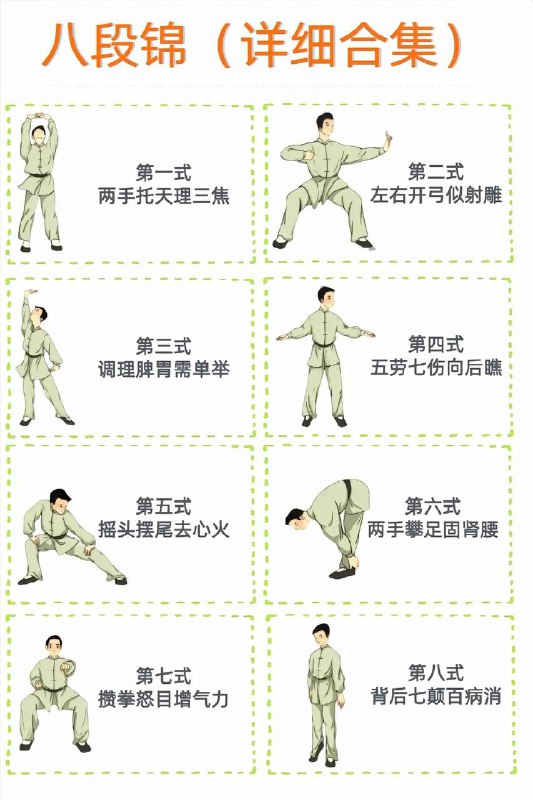 八段锦（详细合集）

第一式
两手托天理三焦

第二式
左右开弓似射雕

第三式
调理脾胃需单举

第四式
五劳七伤向后瞧

第五式
摇头摆尾去心火

第六式
两手攀足固肾腰

第七式
攒拳怒目增气力

第八式
背后七颠百病消